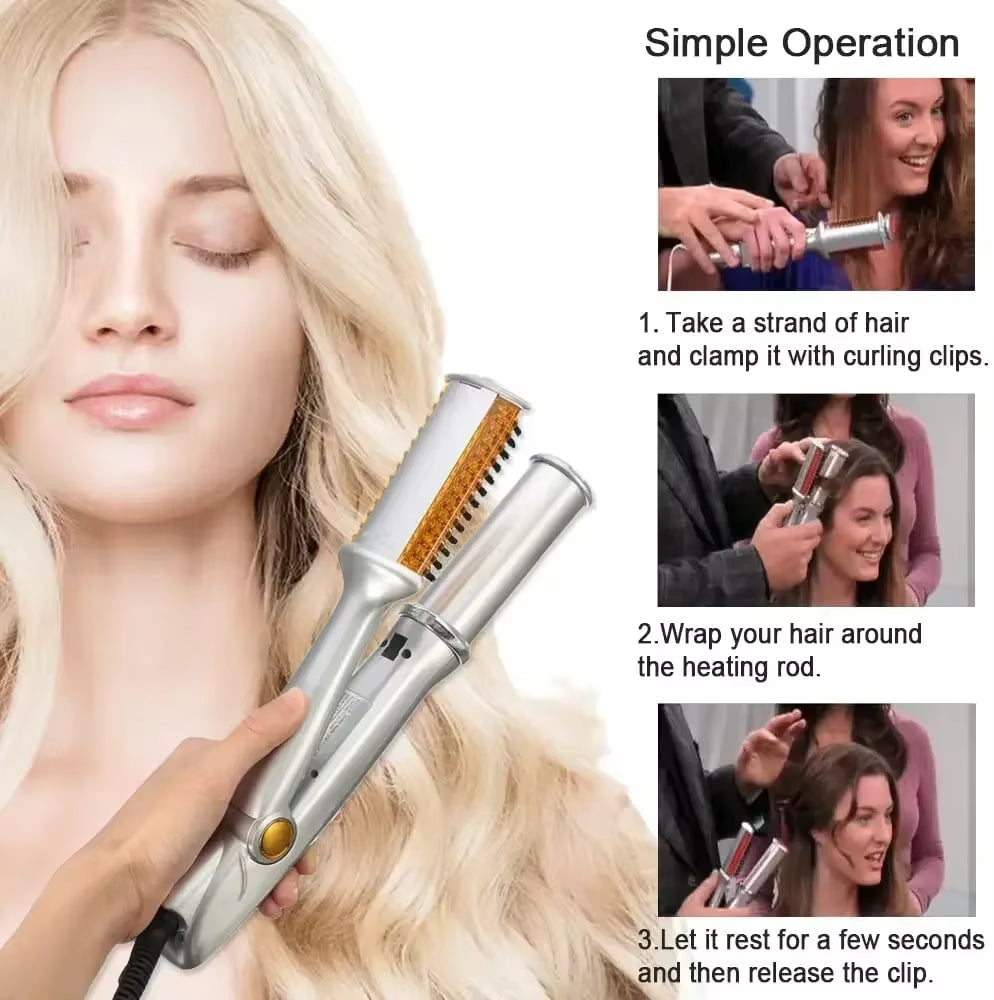 Simple Operation

1. Take a strand of hair and clamp it with curling clips.

2.Wrap your hair around the heating rod.

3.Let it rest for a few seconds and then release the clip.